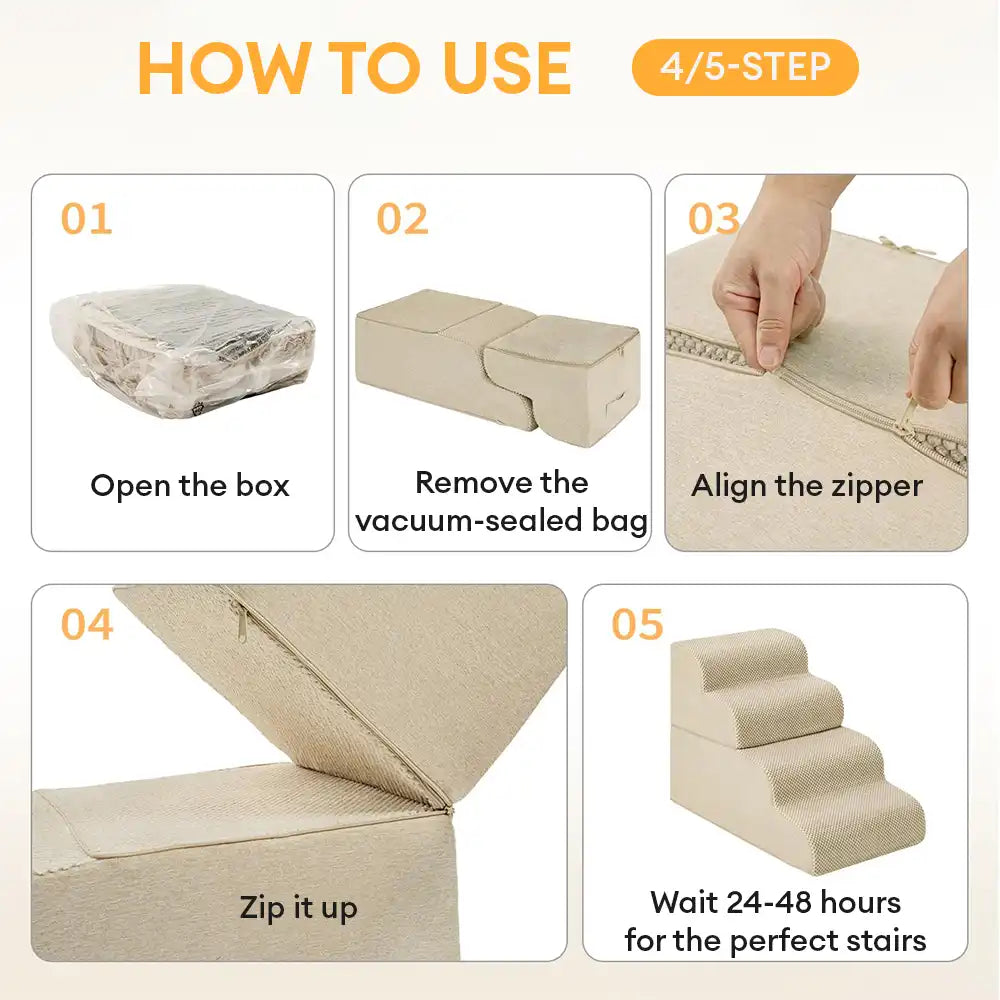 HOW TO USE 4/5-STEP

01
Open the box

02
Remove the vacuum-sealed bag

03
Align the zipper

04
Zip it up

05
Wait 24-48 hours for the perfect stairs